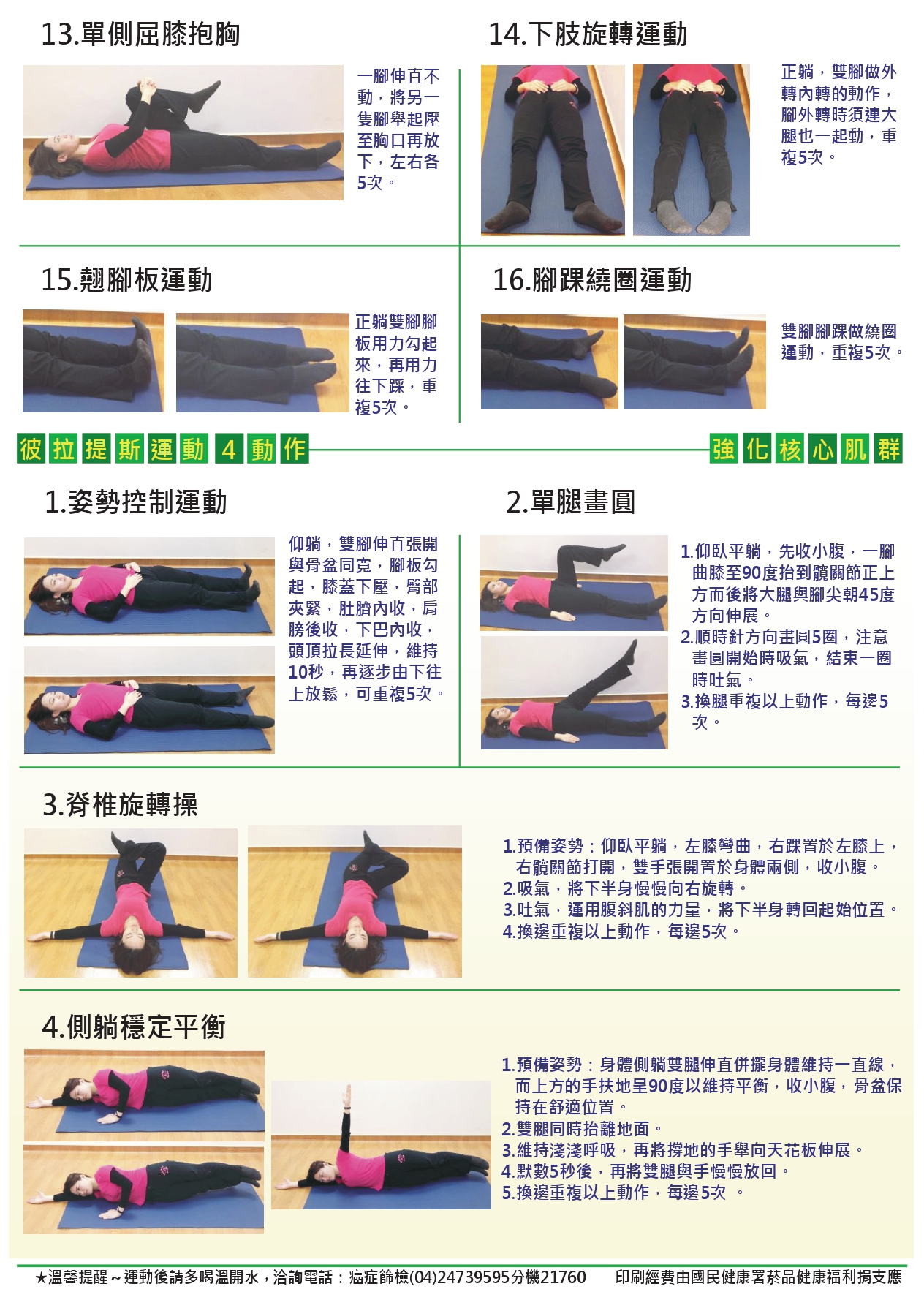 13.單側屈膝抱胸

一腳伸直不動，將另一隻腳舉起壓至胸口再放下，左右各5次。

14.下肢旋轉運動

正躺，雙腳做外轉內轉的動作，腳外轉時須連大腿也一起動，重複5次。

15.翹腳板運動

正躺雙腳腳板用力勾起來，再用力往下踩，重複5次。

16.腳踝繞圈運動

雙腳腳踝做繞圈運動，重複5次。

彼拉提斯運動4動作

強化核心肌群

1.姿勢控制運動

仰躺，雙腳伸直張開與骨盆同寬，腳板勾起，膝蓋下壓，臀部夾緊，肚臍內收，肩膀後收，下巴內收，頭頂拉長延伸，維持10秒，再逐步由下往上放鬆，可重複5次。

2.單腿畫圓

1.仰臥平躺，先收小腹，一腳曲膝至90度抬到髖關節正上方而後將大腿與腳尖朝45度方向伸展。
2.順時針方向畫圓5圈，注意畫圓開始時吸氣，結束一圈時吐氣。
3.換腿重複以上動作，每邊5次。

3.脊椎旋轉操

1.預備姿勢：仰臥平躺，左膝彎曲，右踝置於左膝上，右髖關節打開，雙手張開置於身體兩側，收小腹。
2.吸氣，將下半身慢慢向右旋轉。
3.吐氣，運用腹斜肌的力量，將下半身轉回起始位置。
4.換邊重複以上動作，每邊5次。

4.側躺穩定平衡

1.預備姿勢：身體側躺雙腿伸直併攏身體維持一直線，而上方的手扶地呈90度以維持平衡，收小腹，骨盆保持在舒適位置。
2.雙腿同時抬離地面。
3.維持淺淺呼吸，再將撐地的手舉向天花板伸展。
4.默數5秒後，再將雙腿與手慢慢放回。
5.換邊重複以上動作，每邊5次 。

★溫馨提醒～運動後請多喝溫開水，洽詢電話：癌症篩檢(04)24739595分機21760　印刷經費由國民健康署菸品健康福利捐支應