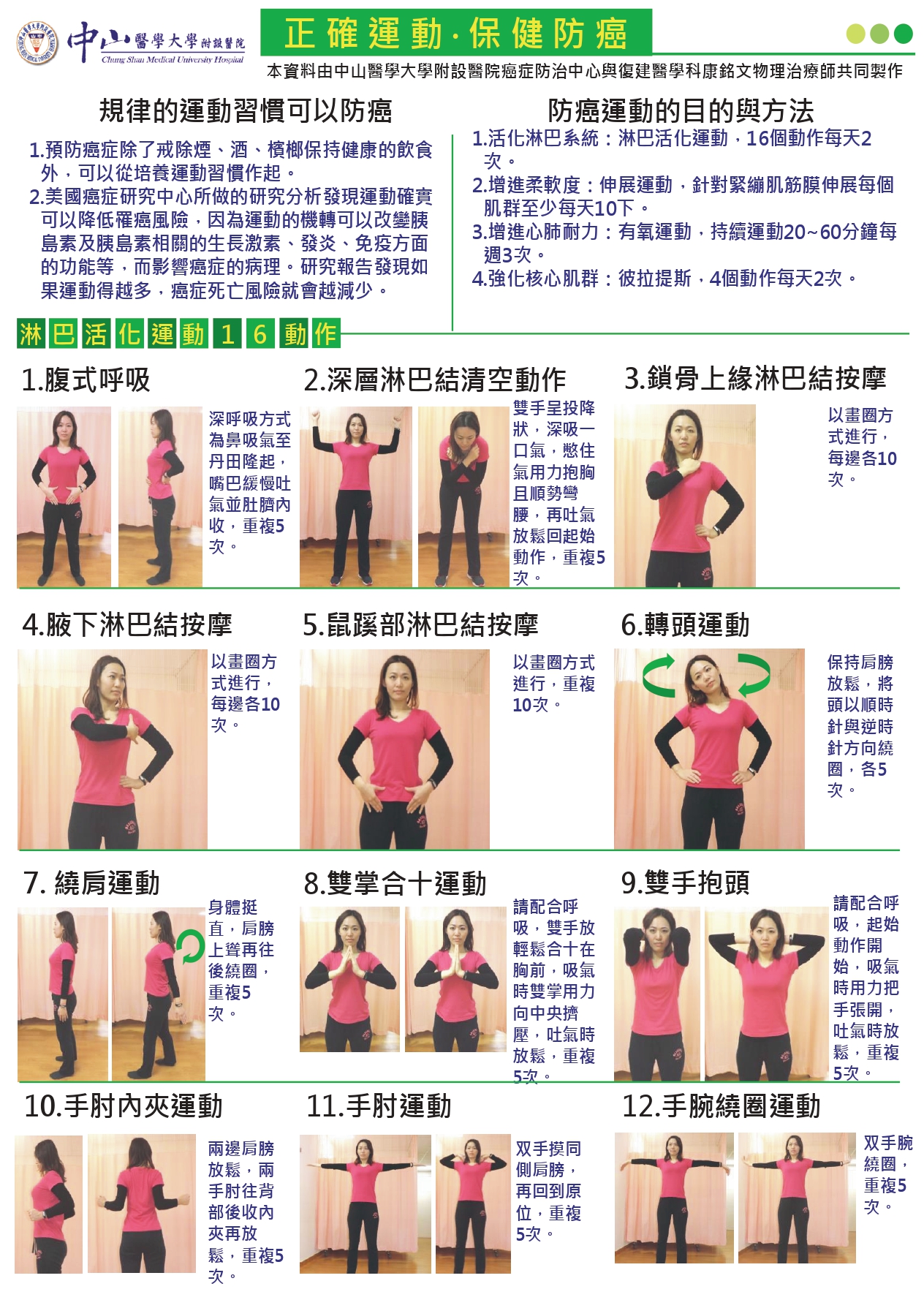 中山醫學大學附設醫院
Chung Shan Medical University Hospital

正確運動·保健防癌

本資料由中山醫學大學附設醫院癌症防治中心與復建醫學科康銘文物理治療師共同製作

規律的運動習慣可以防癌

1.預防癌症除了戒除煙、酒、檳榔保持健康的飲食外，可以從培養運動習慣作起。
2.美國癌症研究中心所做的研究分析發現運動確實可以降低罹癌風險，因為運動的機轉可以改變胰島素及胰島素相關的生長激素、發炎、免疫方面的功能等，而影響癌症的病理。研究報告發現如果運動得越多，癌症死亡風險就會越減少。

防癌運動的目的與方法

1.活化淋巴系統：淋巴活化運動，16個動作每天2次。
2.增進柔軟度：伸展運動，針對緊繃肌筋膜伸展每個肌群至少每天10下。
3.增進心肺耐力：有氧運動，持續運動20~60分鐘每週3次。
4.強化核心肌群：彼拉提斯，4個動作每天2次。

淋巴活化運動16動作

1.腹式呼吸
深呼吸方式為鼻吸氣至丹田隆起，嘴巴緩慢吐氣並肚臍內收，重複5次。

2.深層淋巴結清空動作
雙手呈投降狀，深吸一口氣，憋住氣用力抱胸且順勢彎腰，再吐氣放鬆回起始動作，重複5次。

3.鎖骨上緣淋巴結按摩
以畫圈方式進行，每邊各10次。

4.腋下淋巴結按摩
以畫圈方式進行，每邊各10次。

5.鼠蹊部淋巴結按摩
以畫圈方式進行，重複10次。

6.轉頭運動
保持肩膀放鬆，將頭以順時針與逆時針方向繞圈，各5次。

7. 繞肩運動
身體挺直，肩膀上聳再往後繞圈，重複5次。

8.雙掌合十運動
請配合呼吸，雙手放輕鬆合十在胸前，吸氣時雙掌用力向中央擠壓，吐氣時放鬆，重複5次。

9.雙手抱頭
請配合呼吸，起始動作開始，吸氣時用力把手張開，吐氣時放鬆，重複5次。

10.手肘內夾運動
兩邊肩膀放鬆，兩手肘往背部後收內夾再放鬆，重複5次。

11.手肘運動
双手摸同側肩膀，再回到原位，重複5次。

12.手腕繞圈運動
双手腕繞圈，重複5次。